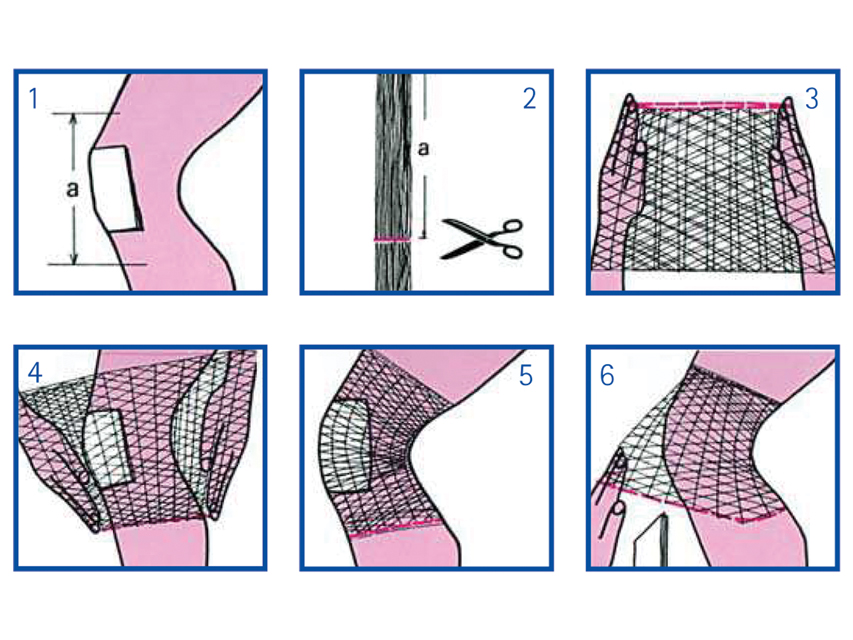 1
a
2
a
3
4
5
6